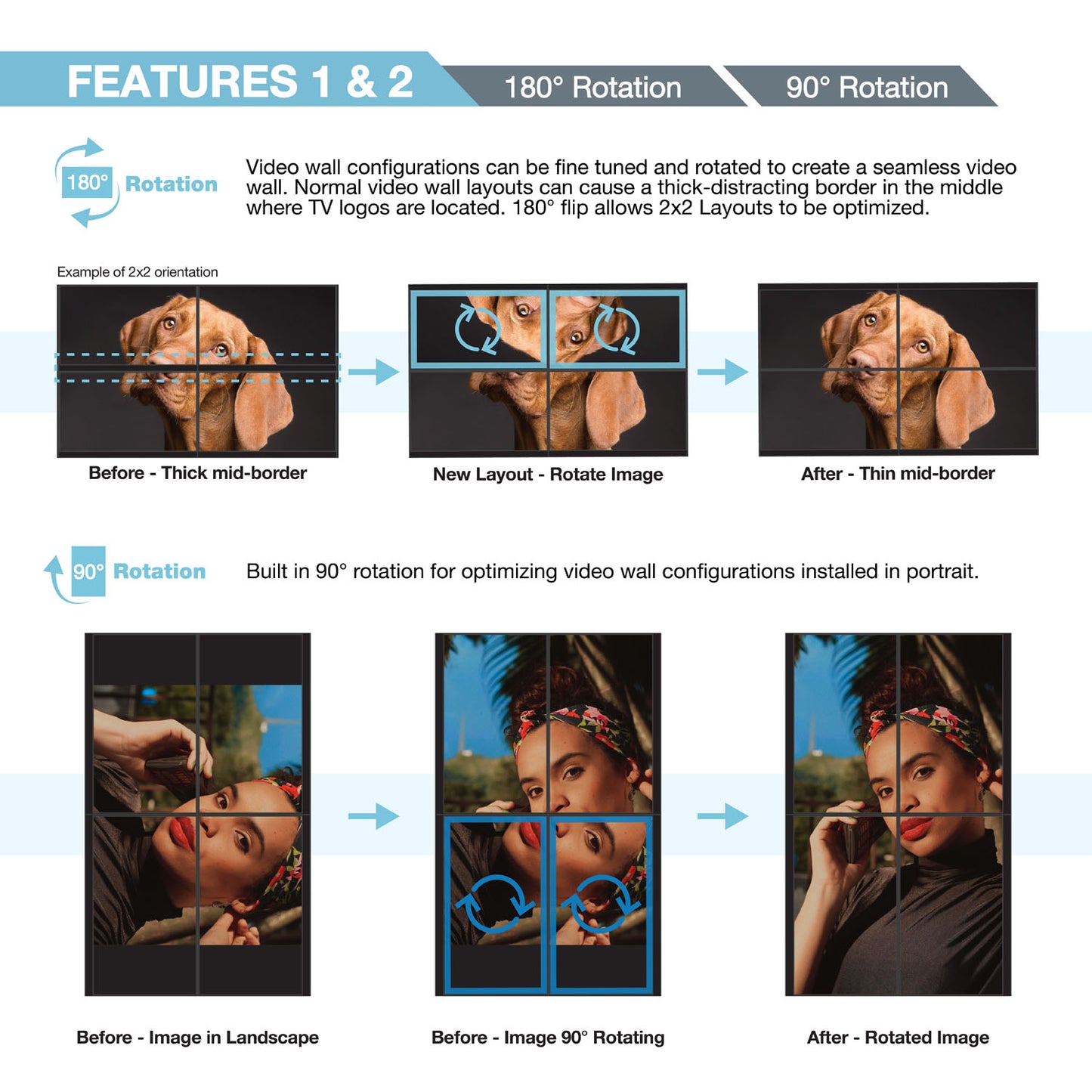 FEATURES 1 & 2 180° Rotation 90° Rotation

180° Rotation

Video wall configurations can be fine tuned and rotated to create a seamless video wall. Normal video wall layouts can cause a thick-distracting border in the middle where TV logos are located. 180° flip allows 2x2 Layouts to be optimized.

Example of 2x2 orientation

Before - Thick mid-border

New Layout - Rotate Image

After - Thin mid-border

90° Rotation

Built in 90° rotation for optimizing video wall configurations installed in portrait.

Before - Image in Landscape

Before - Image 90° Rotating

After - Rotated Image