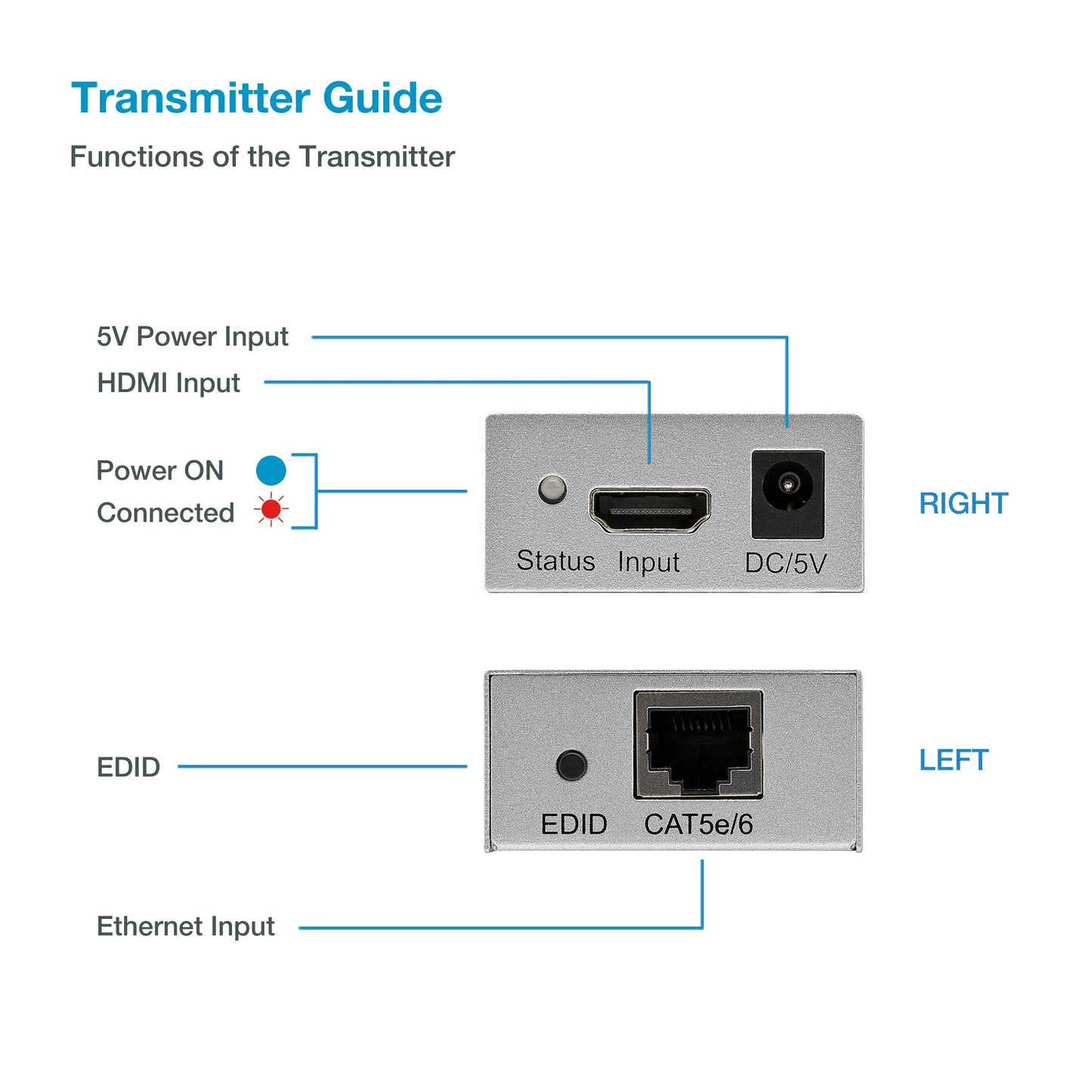 Transmitter Guide

Functions of the Transmitter

5V Power Input

HDMI Input

Power ON

Connected

Status Input DC/5V

RIGHT

EDID

EDID CAT5e/6

LEFT

Ethernet Input