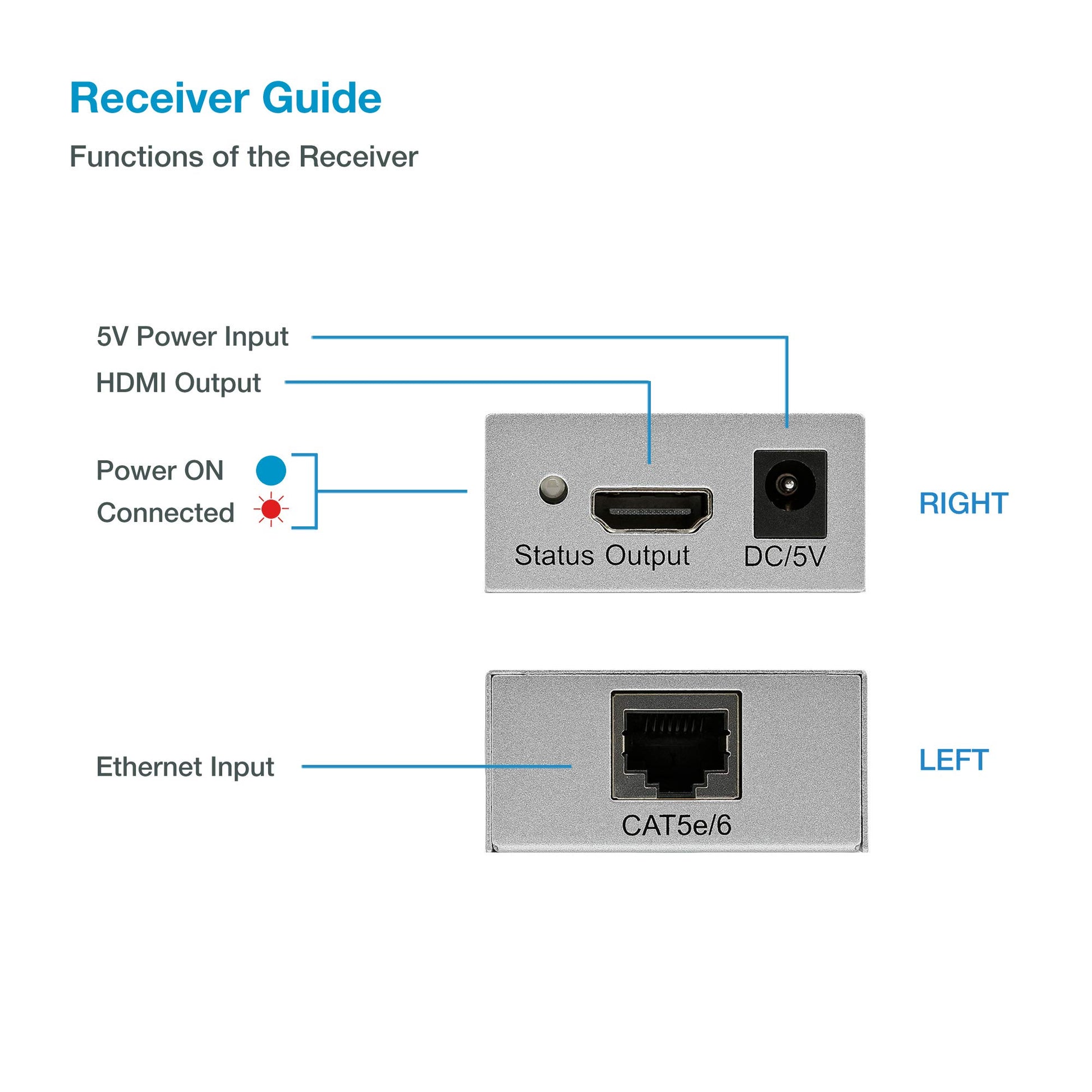 Receiver Guide

Functions of the Receiver

5V Power Input

HDMI Output

Power ON

Connected

Status Output DC/5V

RIGHT

Ethernet Input

CAT5e/6

LEFT