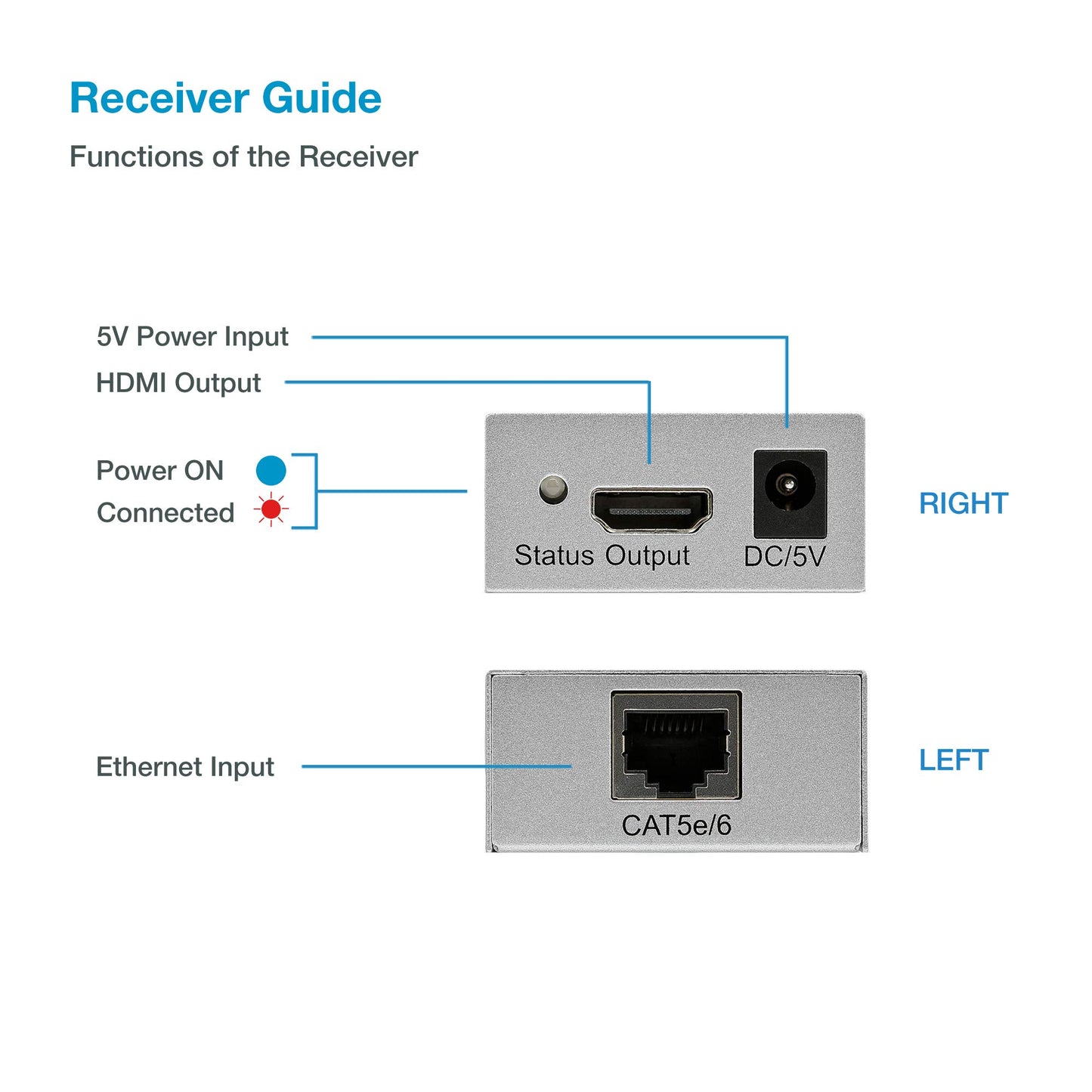 Receiver Guide

Functions of the Receiver

5V Power Input

HDMI Output

Power ON

Connected

Status Output

DC/5V

RIGHT

Ethernet Input

CAT5e/6

LEFT