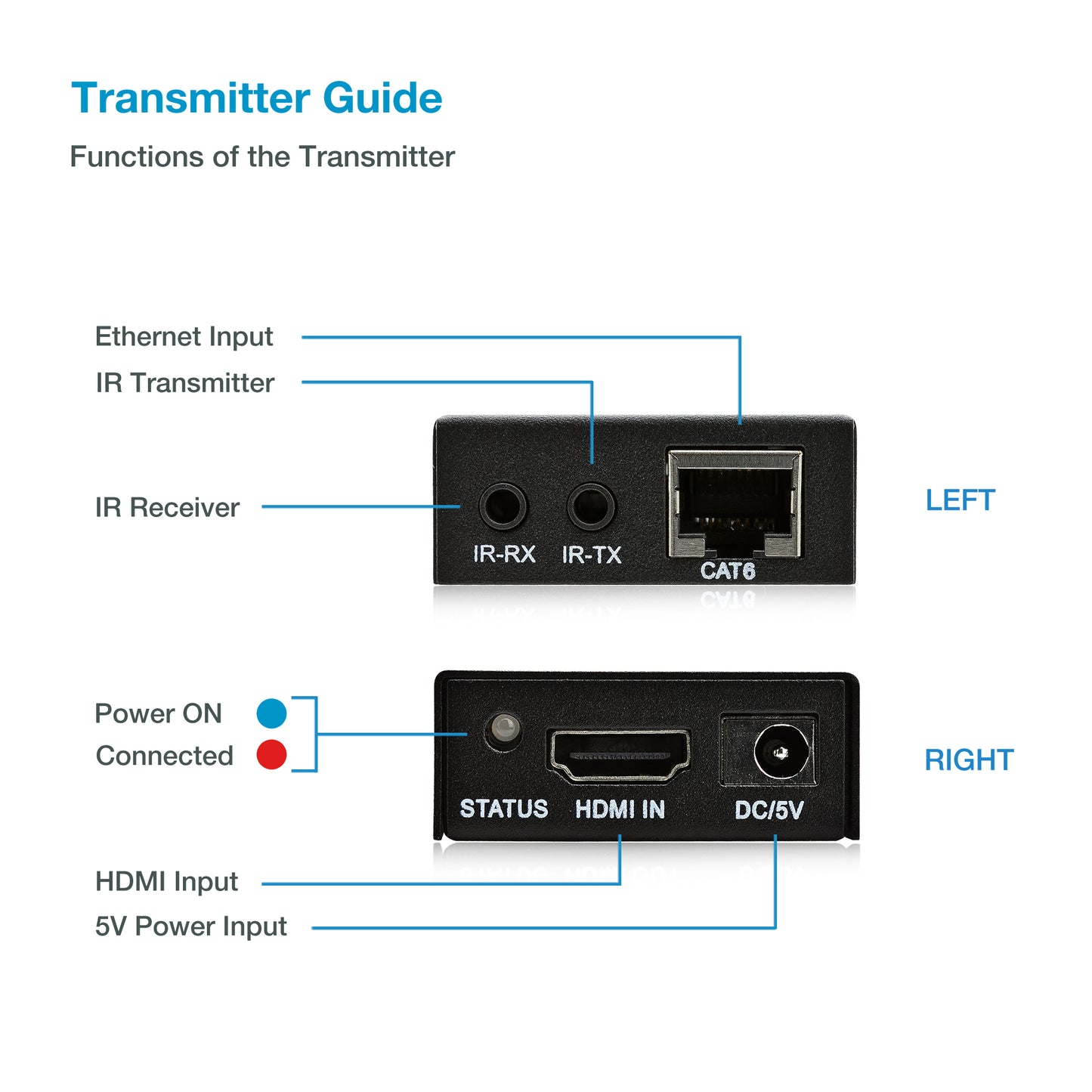 Transmitter Guide

Functions of the Transmitter

Ethernet Input

IR Transmitter

IR Receiver

IR-RX IR-TX CAT6

LEFT

Power ON

Connected

STATUS HDMI IN DC/5V

RIGHT

HDMI Input

5V Power Input